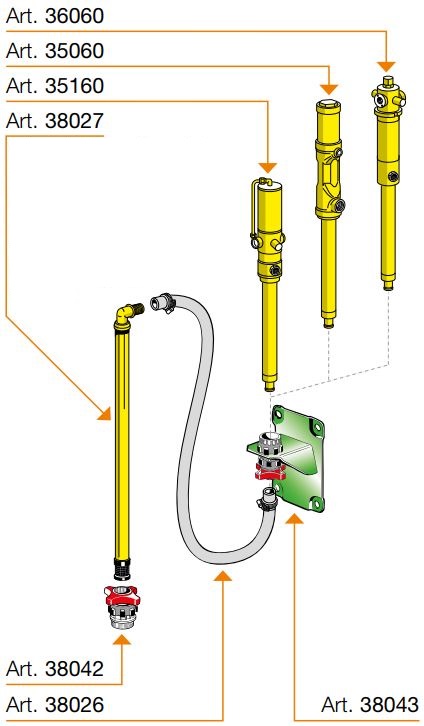 Art. 36060
Art. 35060
Art. 35160
Art. 38027

Art. 38042
Art. 38026
Art. 38043